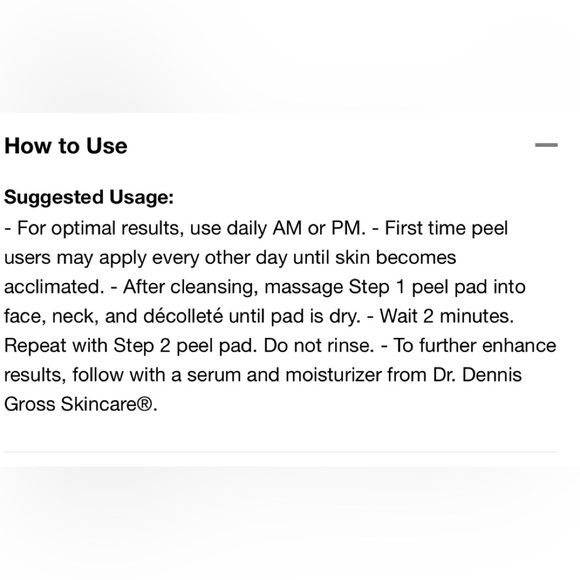 How to Use

Suggested Usage:
- For optimal results, use daily AM or PM. - First time peel users may apply every other day until skin becomes acclimated. - After cleansing, massage Step 1 peel pad into face, neck, and décolleté until pad is dry. - Wait 2 minutes. Repeat with Step 2 peel pad. Do not rinse. - To further enhance results, follow with a serum and moisturizer from Dr. Dennis Gross Skincare®.